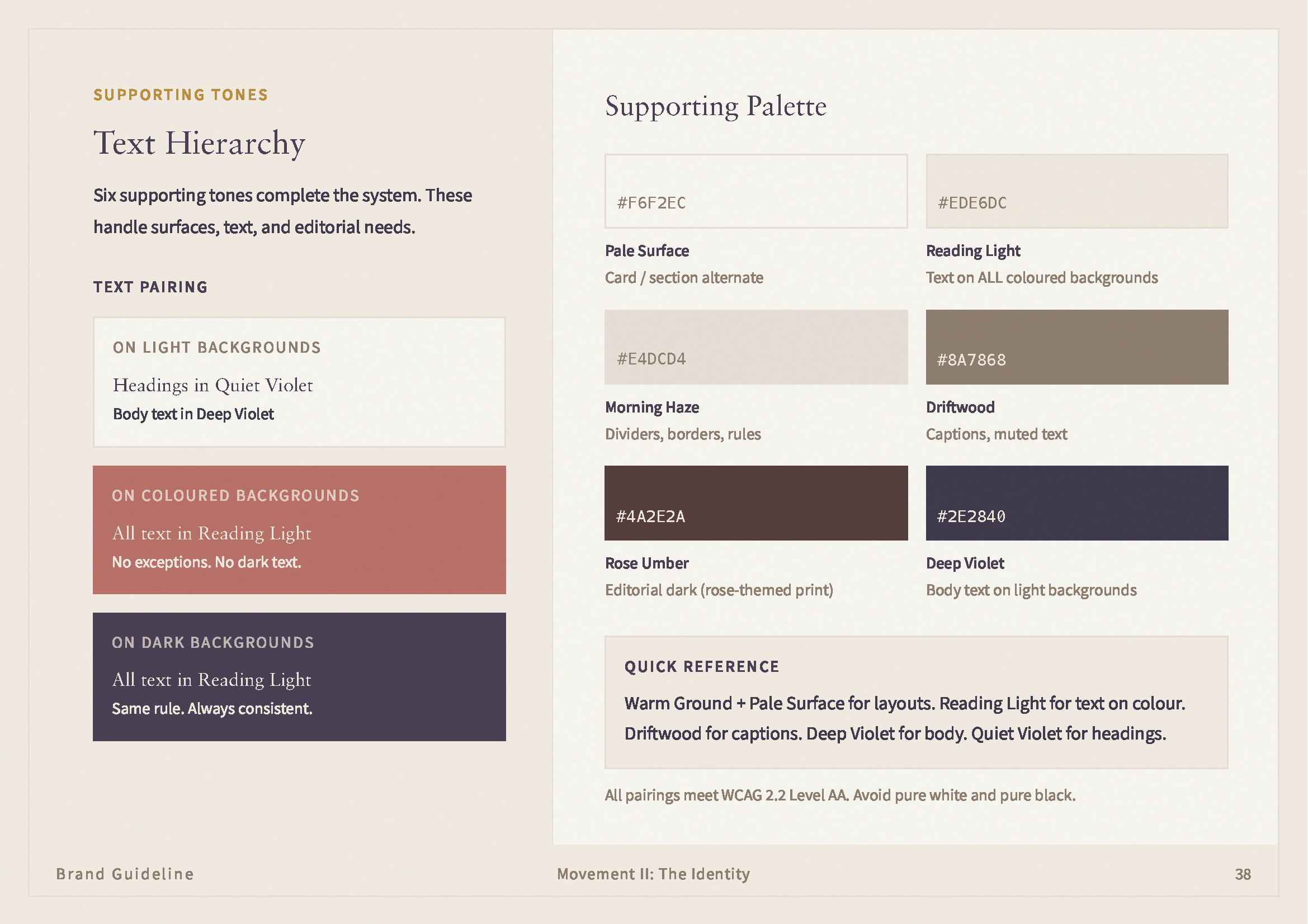 SUPPORTING TONES

Text Hierarchy

Six supporting tones complete the system. These handle surfaces, text, and editorial needs.

TEXT PAIRING

ON LIGHT BACKGROUNDS

Headings in Quiet Violet

Body text in Deep Violet

ON COLOURED BACKGROUNDS

All text in Reading Light

No exceptions. No dark text.

ON DARK BACKGROUNDS

All text in Reading Light

Same rule. Always consistent.

Supporting Palette

#F6F2EC

Pale Surface

Card / section alternate

#EDE6DC

Reading Light

Text on ALL coloured backgrounds

#E4DCD4

Morning Haze

Dividers, borders, rules

#8A7868

Driftwood

Captions, muted text

#4A2E2A

Rose Umber

Editorial dark (rose-themed print)

#2E2840

Deep Violet

Body text on light backgrounds

QUICK REFERENCE

Warm Ground + Pale Surface for layouts. Reading Light for text on colour. Driftwood for captions. Deep Violet for body. Quiet Violet for headings.

All pairings meet WCAG 2.2 Level AA. Avoid pure white and pure black.

Brand Guideline

Movement II: The Identity

38